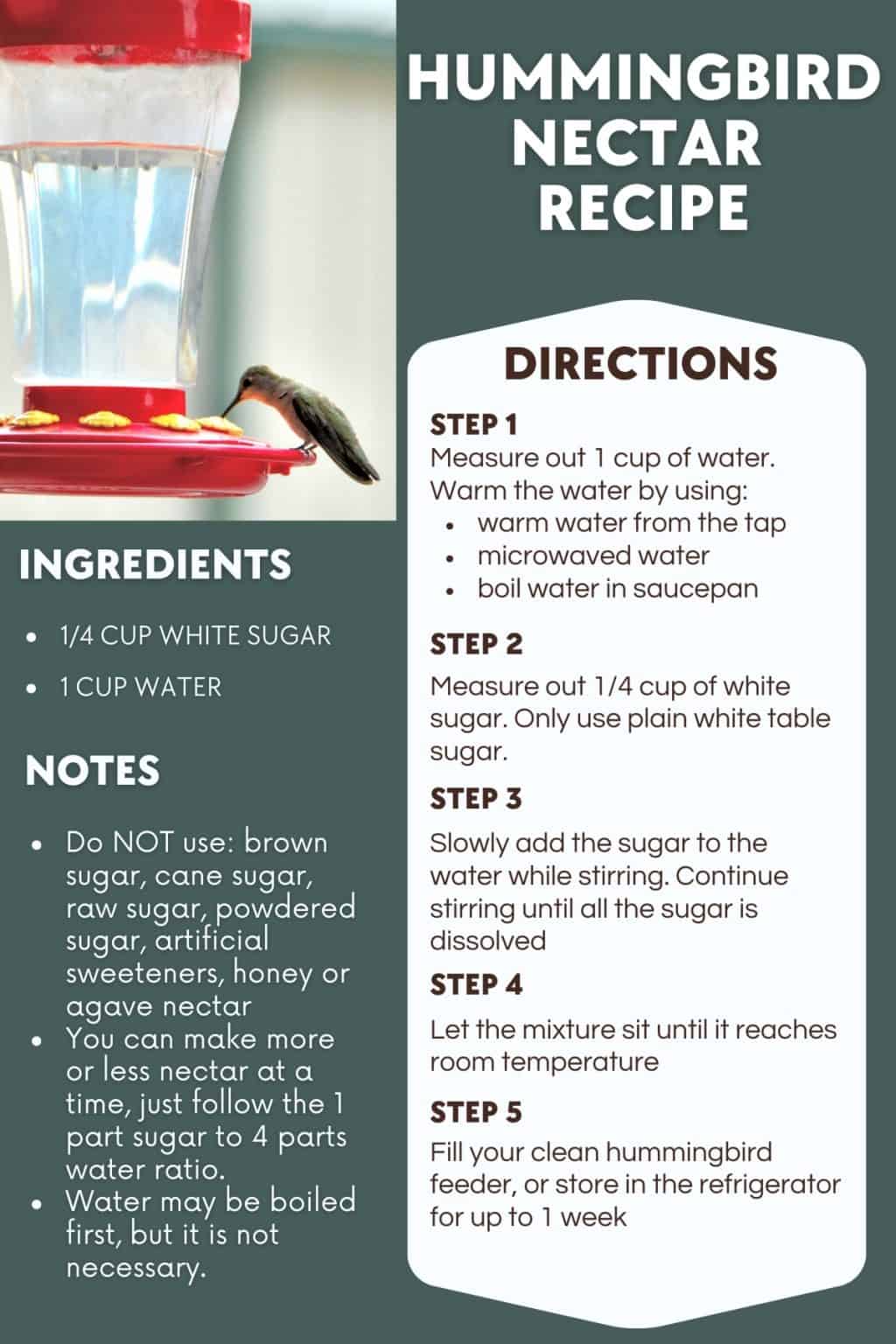 HUMMINGBIRD NECTAR RECIPE

INGREDIENTS

- 1/4 CUP WHITE SUGAR
- 1 CUP WATER

NOTES

- Do NOT use: brown sugar, cane sugar, raw sugar, powdered sugar, artificial sweeteners, honey or agave nectar
- You can make more or less nectar at a time, just follow the 1 part sugar to 4 parts water ratio.
- Water may be boiled first, but it is not necessary.

DIRECTIONS

STEP 1
Measure out 1 cup of water. Warm the water by using:
- warm water from the tap
- microwaved water
- boil water in saucepan

STEP 2
Measure out 1/4 cup of white sugar. Only use plain white table sugar.

STEP 3
Slowly add the sugar to the water while stirring. Continue stirring until all the sugar is dissolved

STEP 4
Let the mixture sit until it reaches room temperature

STEP 5
Fill your clean hummingbird feeder, or store in the refrigerator for up to 1 week