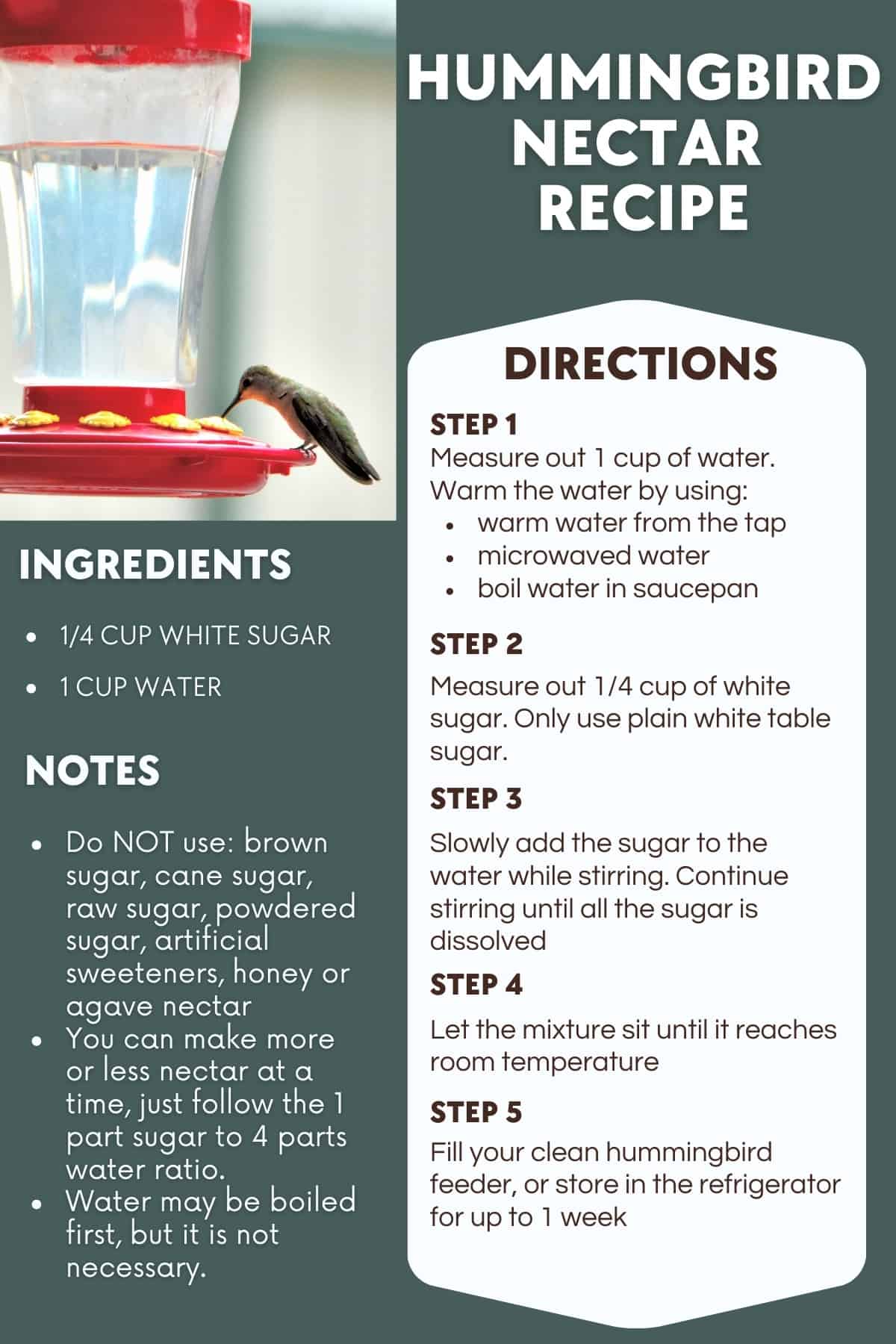 HUMMINGBIRD NECTAR RECIPE

INGREDIENTS

- 1/4 CUP WHITE SUGAR
- 1 CUP WATER

NOTES

- Do NOT use: brown sugar, cane sugar, raw sugar, powdered sugar, artificial sweeteners, honey or agave nectar
- You can make more or less nectar at a time, just follow the 1 part sugar to 4 parts water ratio.
- Water may be boiled first, but it is not necessary.

DIRECTIONS

STEP 1
Measure out 1 cup of water. Warm the water by using:
- warm water from the tap
- microwaved water
- boil water in saucepan

STEP 2
Measure out 1/4 cup of white sugar. Only use plain white table sugar.

STEP 3
Slowly add the sugar to the water while stirring. Continue stirring until all the sugar is dissolved

STEP 4
Let the mixture sit until it reaches room temperature

STEP 5
Fill your clean hummingbird feeder, or store in the refrigerator for up to 1 week